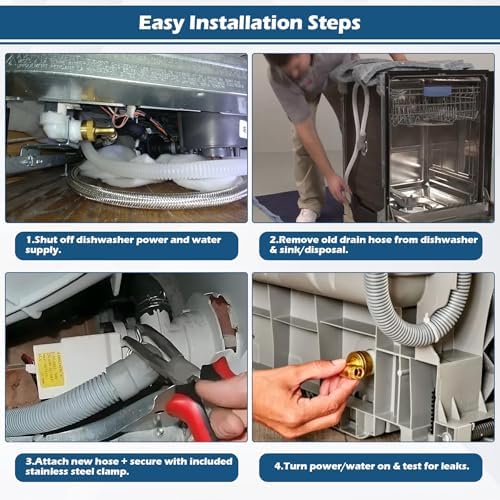 Easy Installation Steps

1.Shut off dishwasher power and water supply.

2.Remove old drain hose from dishwasher & sink/disposal.

3.Attach new hose + secure with included stainless steel clamp.

4.Turn power/water on & test for leaks.