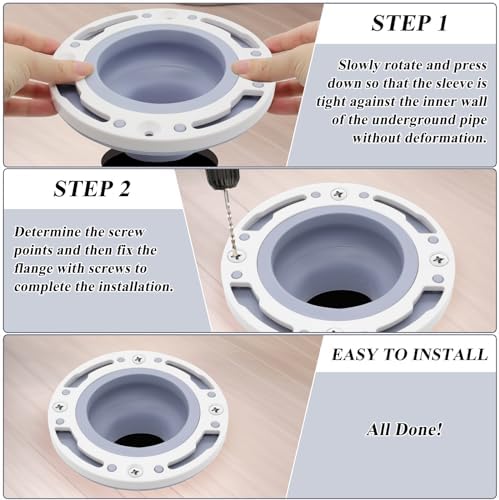 STEP 1

Slowly rotate and press down so that the sleeve is tight against the inner wall of the underground pipe without deformation.

STEP 2

Determine the screw points and then fix the flange with screws to complete the installation.

EASY TO INSTALL

All Done!