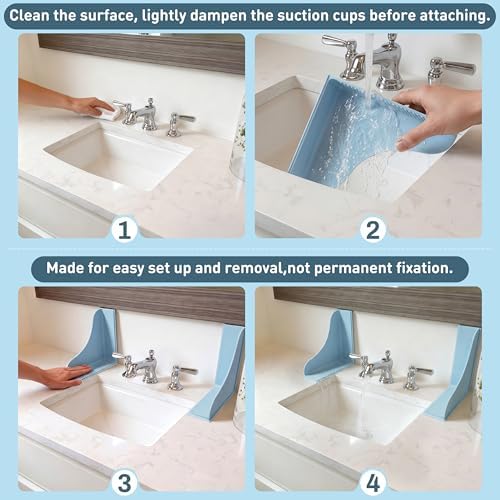 Clean the surface, lightly dampen the suction cups before attaching.

1

2

Made for easy set up and removal,not permanent fixation.

3

4