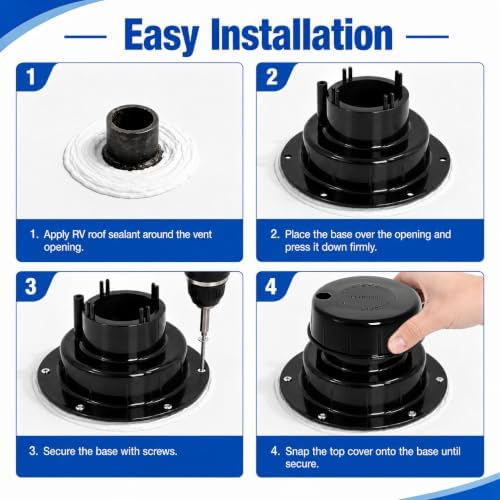 Easy Installation

1

1. Apply RV roof sealant around the vent opening.

2

2. Place the base over the opening and press it down firmly.

3

3. Secure the base with screws.

4

4. Snap the top cover onto the base until secure.