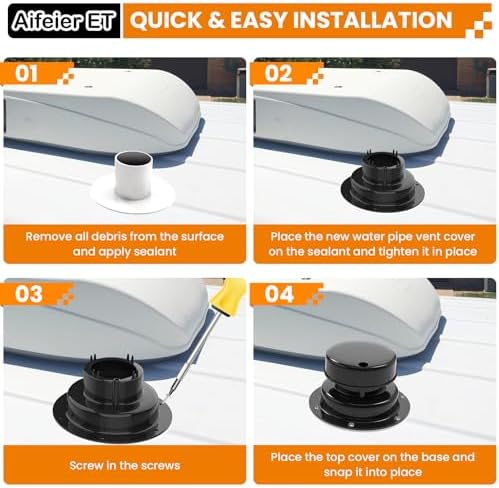 Aifeier ET

QUICK & EASY INSTALLATION

01

Remove all debris from the surface and apply sealant

02

Place the new water pipe vent cover on the sealant and tighten it in place

03

Screw in the screws

04

Place the top cover on the base and snap it into place