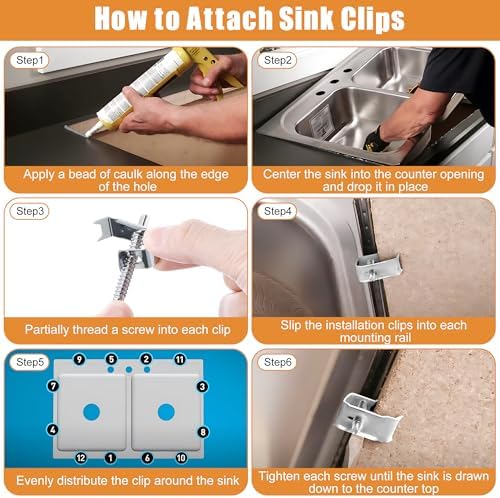 How to Attach Sink Clips

Step1

Apply a bead of caulk along the edge of the hole

Step2

Center the sink into the counter opening and drop it in place

Step3

Partially thread a screw into each clip

Step4

Slip the installation clips into each mounting rail

Step5

9 5 2 11 7 3 4 8 12 1 6 10

Evenly distribute the clip around the sink

Step6

Tighten each screw until the sink is drawn down to the counter top