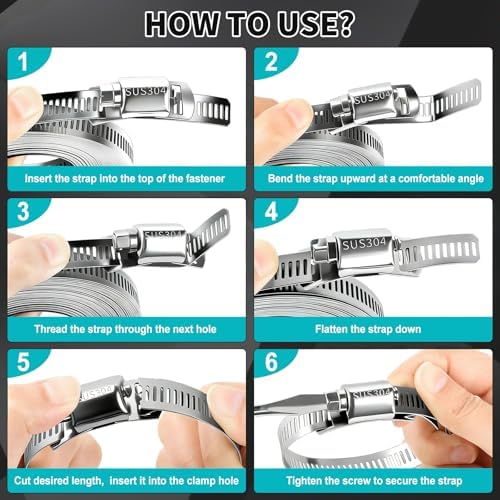 HOW TO USE?

1

SUS304

Insert the strap into the top of the fastener

2

SUS304

Bend the strap upward at a comfortable angle

3

SUS304

Thread the strap through the next hole

4

SUS304

Flatten the strap down

5

SUS304

Cut desired length, insert it into the clamp hole

6

SUS304

Tighten the screw to secure the strap