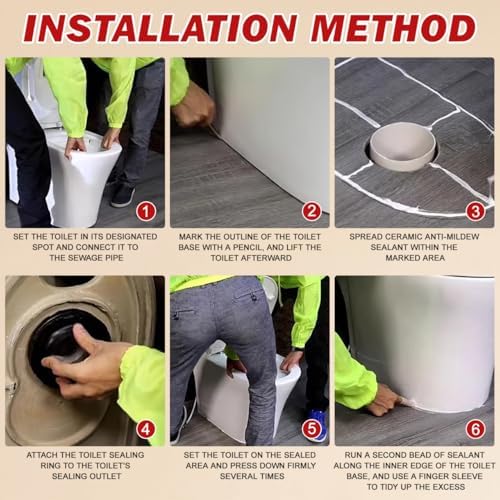 INSTALLATION METHOD

1
SET THE TOILET IN ITS DESIGNATED SPOT AND CONNECT IT TO THE SEWAGE PIPE

2
MARK THE OUTLINE OF THE TOILET BASE WITH A PENCIL, AND LIFT THE TOILET AFTERWARD

3
SPREAD CERAMIC ANTI-MILDEW SEALANT WITHIN THE MARKED AREA

4
ATTACH THE TOILET SEALING RING TO THE TOILET'S SEALING OUTLET

5
SET THE TOILET ON THE SEALED AREA AND PRESS DOWN FIRMLY SEVERAL TIMES

6
RUN A SECOND BEAD OF SEALANT ALONG THE INNER EDGE OF THE TOILET BASE, AND USE A FINGER SLEEVE TO TIDY UP THE EXCESS