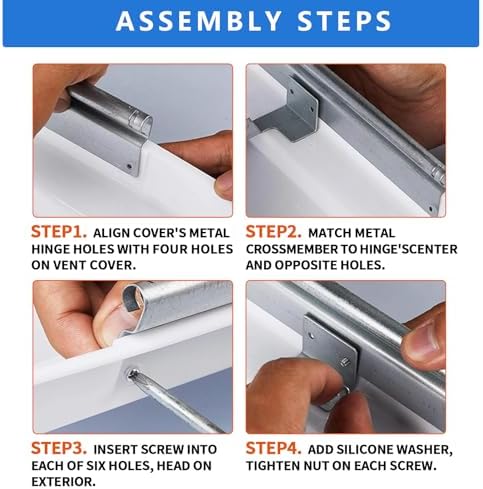 ASSEMBLY STEPS

STEP1. ALIGN COVER'S METAL HINGE HOLES WITH FOUR HOLES ON VENT COVER.

STEP2. MATCH METAL CROSSMEMBER TO HINGE'SCENTER AND OPPOSITE HOLES.

STEP3. INSERT SCREW INTO EACH OF SIX HOLES, HEAD ON EXTERIOR.

STEP4. ADD SILICONE WASHER, TIGHTEN NUT ON EACH SCREW.