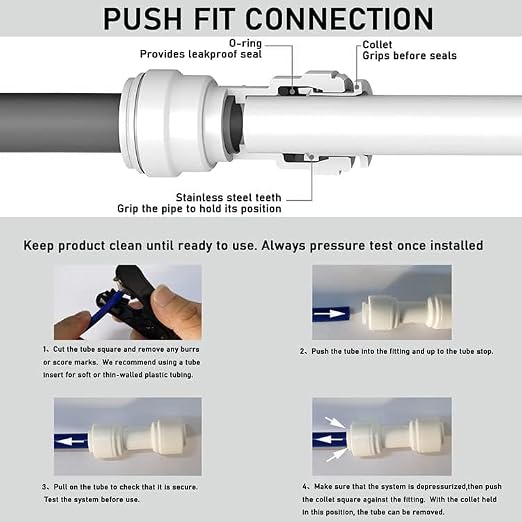 PUSH FIT CONNECTION

O-ring
Provides leakproof seal

Collet
Grips before seals

Stainless steel teeth
Grip the pipe to hold its position

Keep product clean until ready to use. Always pressure test once installed

1、Cut the tube square and remove any burrs or score marks. We recommend using a tube insert for soft or thin-walled plastic tubing.

2、Push the tube into the fitting and up to the tube stop.

3、Pull on the tube to check that it is secure. Test the system before use.

4、Make sure that the system is depressurized,then push the collet square against the fitting. With the collet held in this position, the tube can be removed.