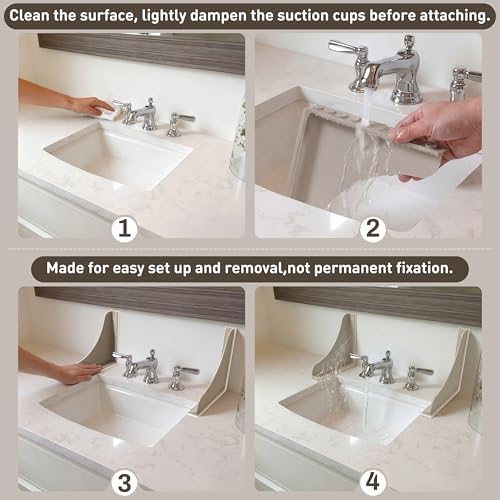 Clean the surface, lightly dampen the suction cups before attaching.

1

2

Made for easy set up and removal,not permanent fixation.

3

4