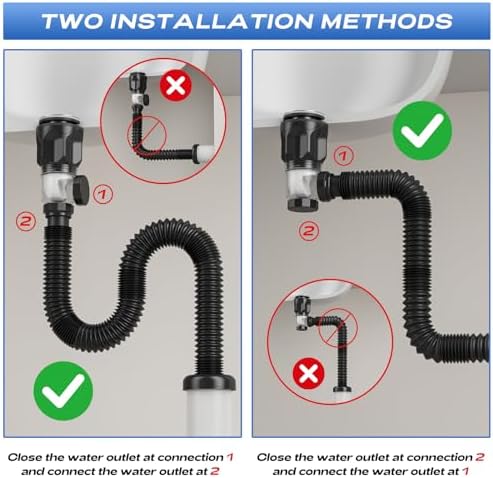 TWO INSTALLATION METHODS

1

2

1

2

Close the water outlet at connection 1 and connect the water outlet at 2

Close the water outlet at connection 2 and connect the water outlet at 1