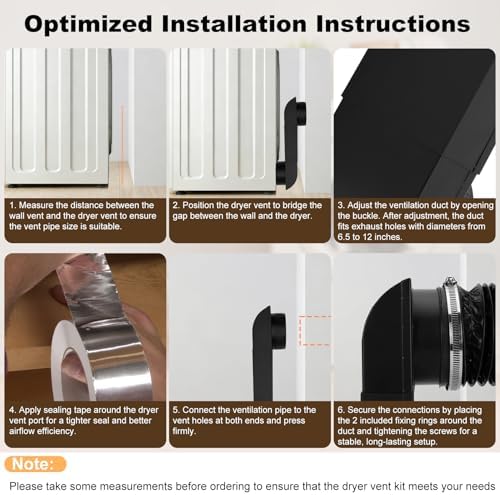 Optimized Installation Instructions

1. Measure the distance between the wall vent and the dryer vent to ensure the vent pipe size is suitable.

2. Position the dryer vent to bridge the gap between the wall and the dryer.

3. Adjust the ventilation duct by opening the buckle. After adjustment, the duct fits exhaust holes with diameters from 6.5 to 12 inches.

4. Apply sealing tape around the dryer vent port for a tighter seal and better airflow efficiency.

5. Connect the ventilation pipe to the vent holes at both ends and press firmly.

6. Secure the connections by placing the 2 included fixing rings around the duct and tightening the screws for a stable, long-lasting setup.

Note:

Please take some measurements before ordering to ensure that the dryer vent kit meets your needs