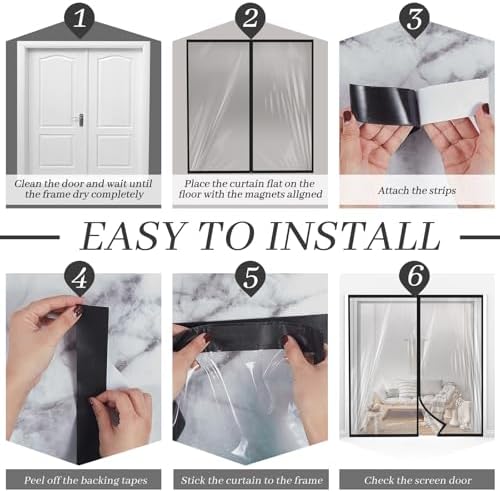 1

Clean the door and wait until the frame dry completely

2

Place the curtain flat on the floor with the magnets aligned

3

Attach the strips

EASY TO INSTALL

4

Peel off the backing tapes

5

Stick the curtain to the frame

6

Check the screen door