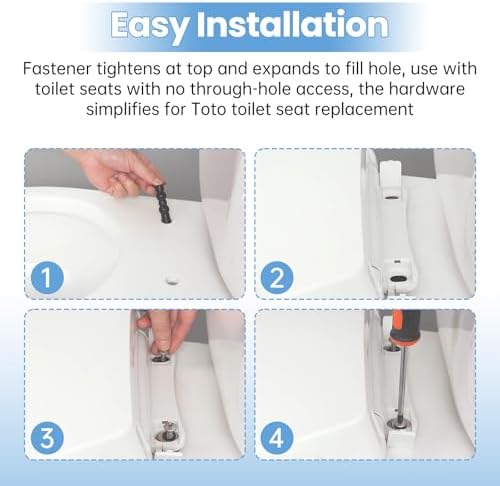 Easy Installation

Fastener tightens at top and expands to fill hole, use with toilet seats with no through-hole access, the hardware simplifies for Toto toilet seat replacement

1

2

3

4