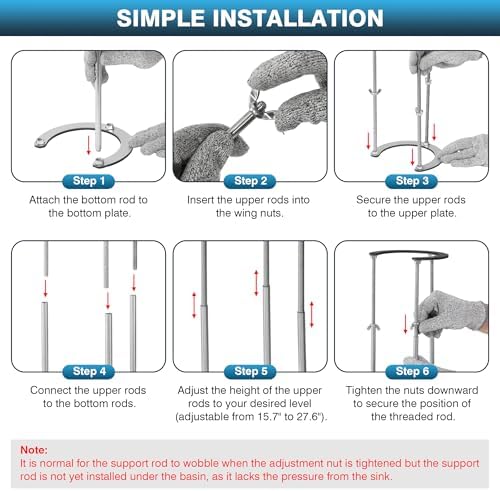 SIMPLE INSTALLATION

Step 1
Attach the bottom rod to the bottom plate.

Step 2
Insert the upper rods into the wing nuts.

Step 3
Secure the upper rods to the upper plate.

Step 4
Connect the upper rods to the bottom rods.

Step 5
Adjust the height of the upper rods to your desired level (adjustable from 15.7" to 27.6").

Step 6
Tighten the nuts downward to secure the position of the threaded rod.

Note:
It is normal for the support rod to wobble when the adjustment nut is tightened but the support rod is not yet installed under the basin, as it lacks the pressure from the sink.