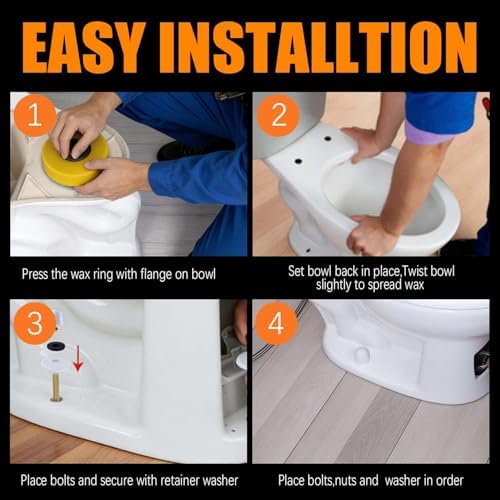 EASY INSTALLTION

1

Press the wax ring with flange on bowl

2

Set bowl back in place,Twist bowl slightly to spread wax

3

Place bolts and secure with retainer washer

4

Place bolts,nuts and washer in order