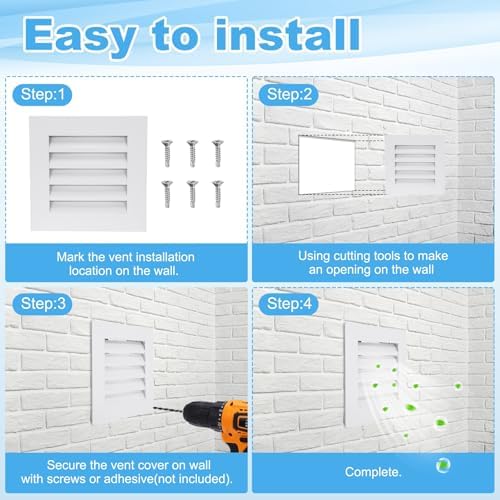 Easy to install

Step:1

Mark the vent installation location on the wall.

Step:2

Using cutting tools to make an opening on the wall

Step:3

Secure the vent cover on wall with screws or adhesive(not included).

Step:4

Complete.