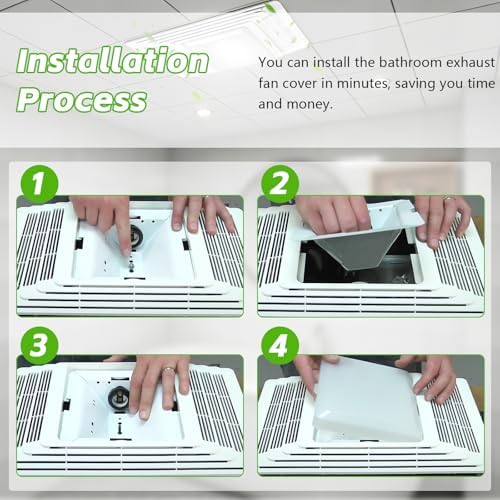 Installation Process

You can install the bathroom exhaust fan cover in minutes, saving you time and money.

1

2

3

4