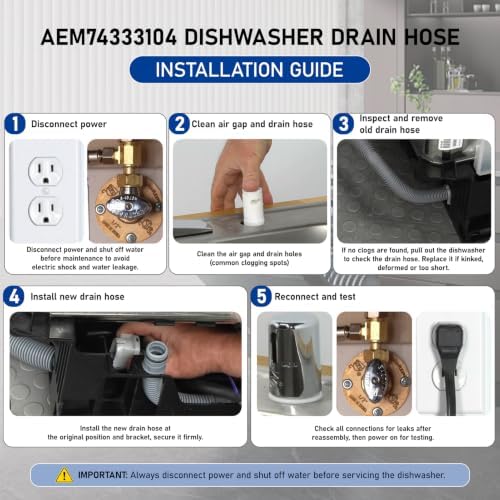 AEM74333104 DISHWASHER DRAIN HOSE

INSTALLATION GUIDE

1 Disconnect power

Disconnect power and shut off water before maintenance to avoid electric shock and water leakage.

2 Clean air gap and drain hose

Clean the air gap and drain holes (common clogging spots)

3 Inspect and remove old drain hose

If no clogs are found, pull out the dishwasher to check the drain hose. Replace it if kinked, deformed or too short.

4 Install new drain hose

Install the new drain hose at the original position and bracket, secure it firmly.

5 Reconnect and test

Check all connections for leaks after reassembly, then power on for testing.

IMPORTANT: Always disconnect power and shut off water before servicing the dishwasher.