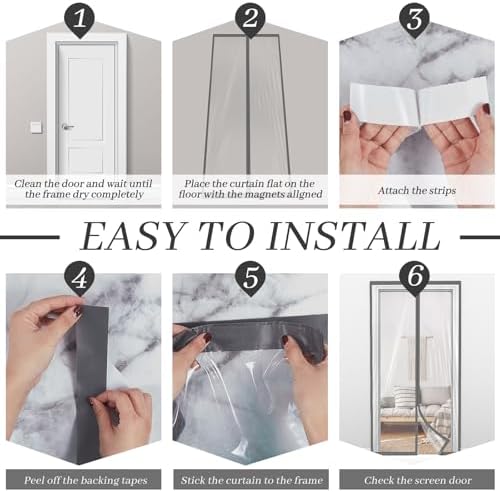 1

Clean the door and wait until the frame dry completely

2

Place the curtain flat on the floor with the magnets aligned

3

Attach the strips

EASY TO INSTALL

4

Peel off the backing tapes

5

Stick the curtain to the frame

6

Check the screen door