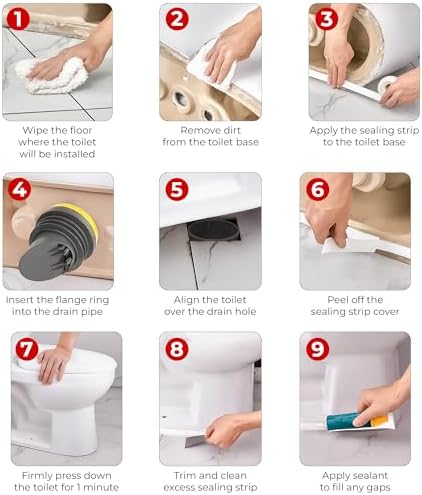 1
Wipe the floor where the toilet will be installed

2
Remove dirt from the toilet base

3
Apply the sealing strip to the toilet base

4
Insert the flange ring into the drain pipe

5
Align the toilet over the drain hole

6
Peel off the sealing strip cover

7
Firmly press down the toilet for 1 minute

8
Trim and clean excess sealing strip

9
Apply sealant to fill any gaps