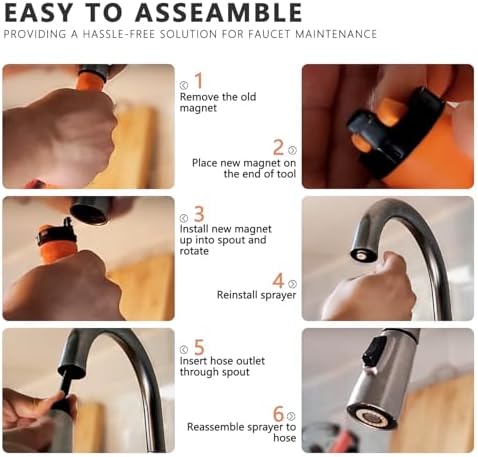 EASY TO ASSEAMBLE

PROVIDING A HASSLE-FREE SOLUTION FOR FAUCET MAINTENANCE

1
Remove the old magnet

2
Place new magnet on the end of tool

3
Install new magnet up into spout and rotate

4
Reinstall sprayer

5
Insert hose outlet through spout

6
Reassemble sprayer to hose