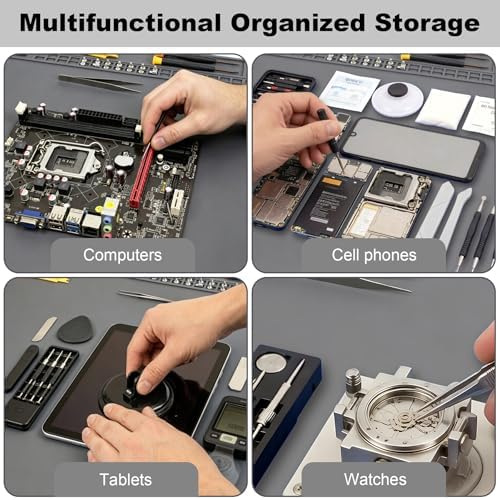 Multifunctional Organized Storage

Computers

Cell phones

Tablets

Watches