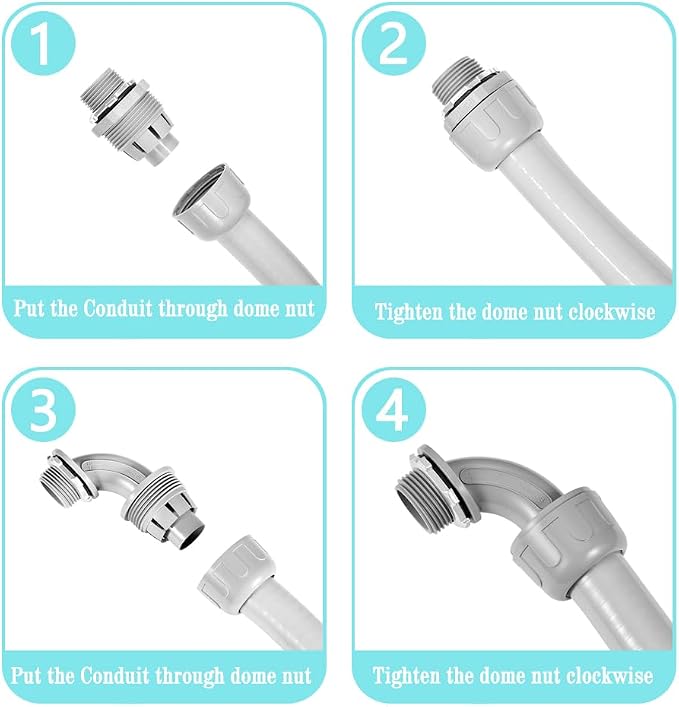 1

Put the Conduit through dome nut

2

Tighten the dome nut clockwise

3

Put the Conduit through dome nut

4

Tighten the dome nut clockwise