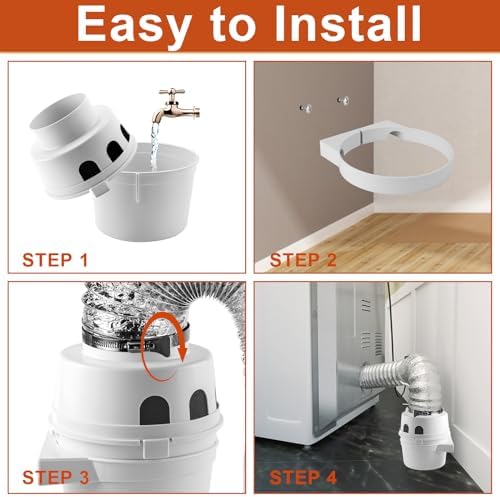 Easy to Install

STEP 1

STEP 2

STEP 3

STEP 4