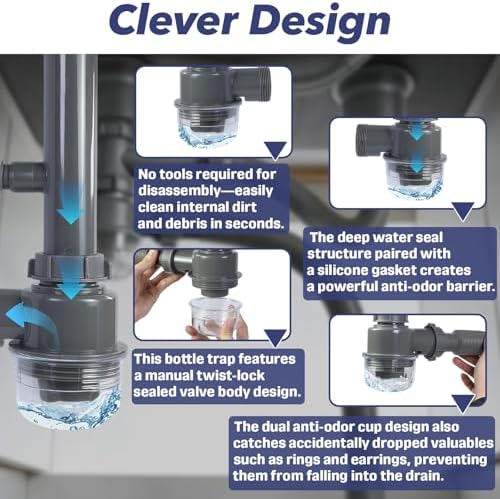 Clever Design

No tools required for disassembly—easily clean internal dirt and debris in seconds.

The deep water seal structure paired with a silicone gasket creates a powerful anti-odor barrier.

This bottle trap features a manual twist-lock sealed valve body design.

The dual anti-odor cup design also catches accidentally dropped valuables such as rings and earrings, preventing them from falling into the drain.