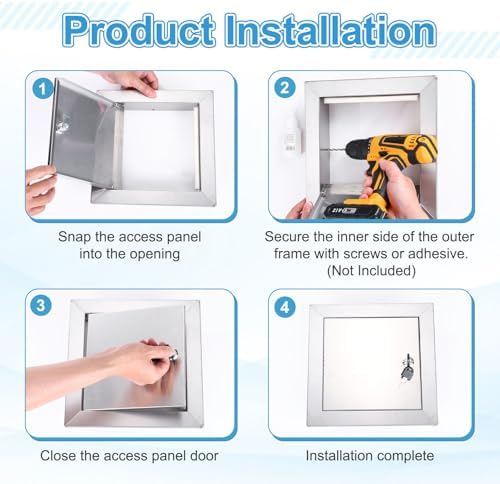 Product Installation

1

Snap the access panel into the opening

2

Secure the inner side of the outer frame with screws or adhesive. (Not Included)

3

Close the access panel door

4

Installation complete