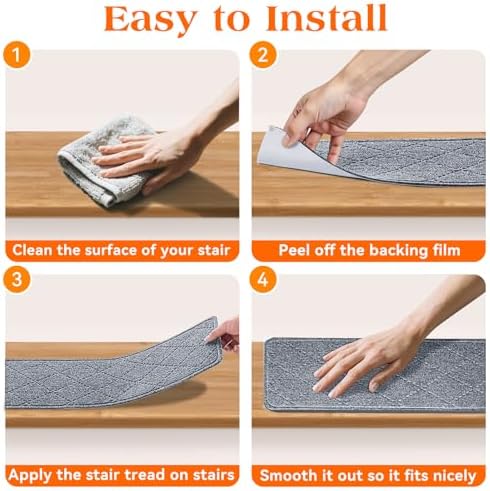 Easy to Install

1

Clean the surface of your stair

2

Peel off the backing film

3

Apply the stair tread on stairs

4

Smooth it out so it fits nicely