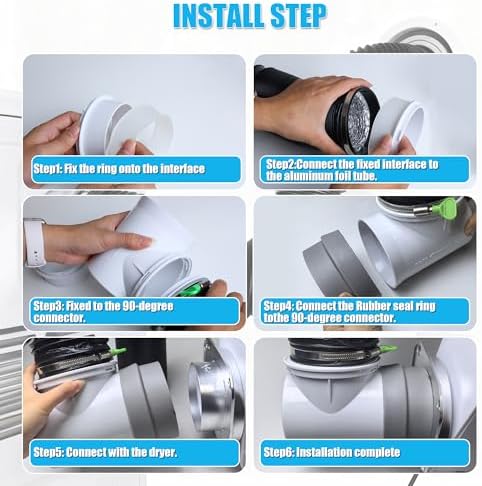 INSTALL STEP

Step1: Fix the ring onto the interface

Step2:Connect the fixed interface to the aluminum foil tube.

Step3: Fixed to the 90-degree connector.

Step4: Connect the Rubber seal ring tothe 90-degree connector.

Step5: Connect with the dryer.

Step6: Installation complete