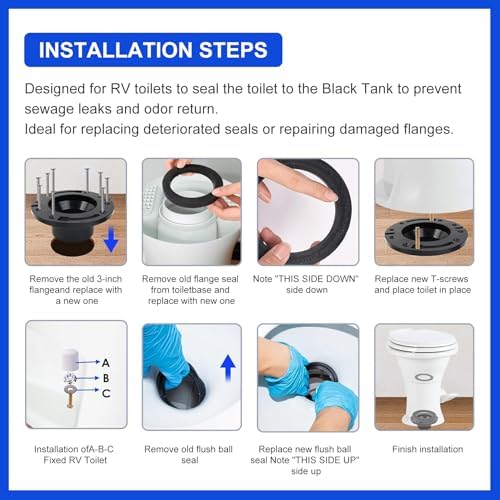 INSTALLATION STEPS

Designed for RV toilets to seal the toilet to the Black Tank to prevent sewage leaks and odor return.
Ideal for replacing deteriorated seals or repairing damaged flanges.

Remove the old 3-inch flangeand replace with a new one

Remove old flange seal from toiletbase and replace with new one

Note "THIS SIDE DOWN" side down

Replace new T-screws and place toilet in place

A
B
C

Installation ofA-B-C Fixed RV Toilet

Remove old flush ball seal

Replace new flush ball seal Note "THIS SIDE UP" side up

Finish installation