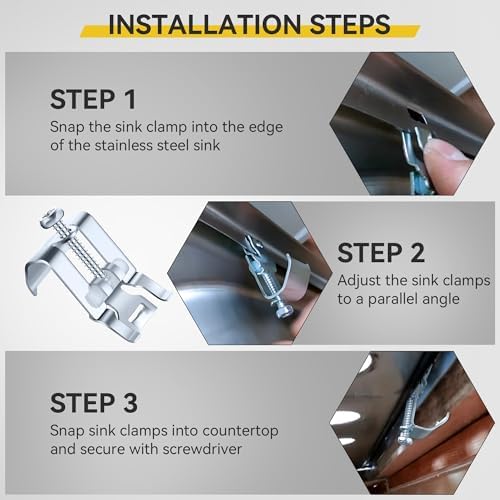 INSTALLATION STEPS

STEP 1
Snap the sink clamp into the edge of the stainless steel sink

STEP 2
Adjust the sink clamps to a parallel angle

STEP 3
Snap sink clamps into countertop and secure with screwdriver