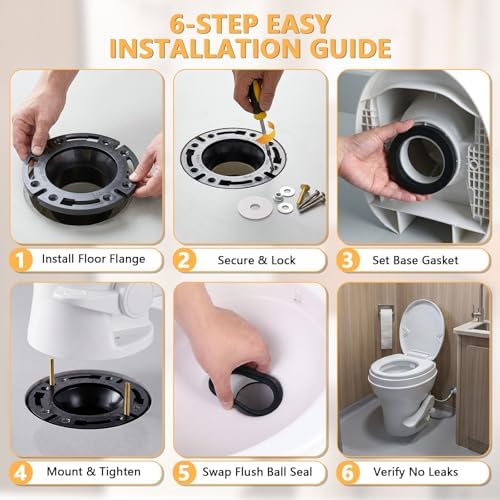 6-STEP EASY INSTALLATION GUIDE

1 Install Floor Flange

2 Secure & Lock

3 Set Base Gasket

4 Mount & Tighten

5 Swap Flush Ball Seal

6 Verify No Leaks