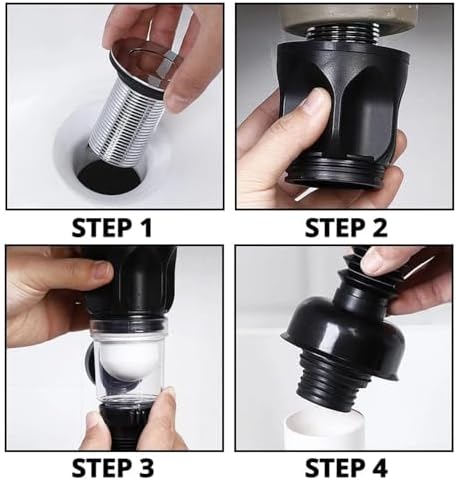 STEP 1

STEP 2

STEP 3

STEP 4