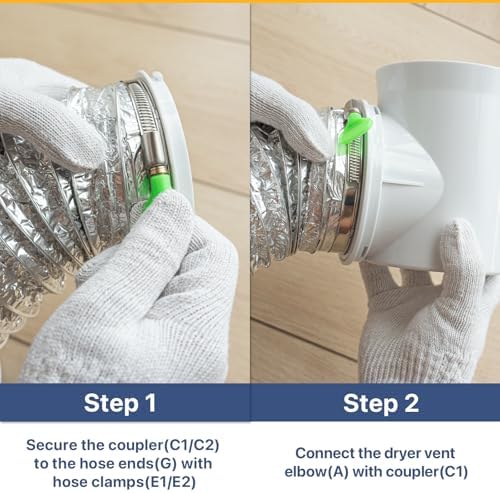 Step 1

Secure the coupler(C1/C2) to the hose ends(G) with hose clamps(E1/E2)

Step 2

Connect the dryer vent elbow(A) with coupler(C1)