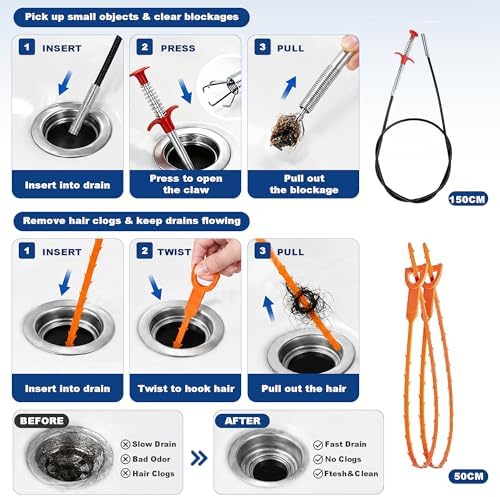 Pick up small objects & clear blockages

1 INSERT
Insert into drain

2 PRESS
Press to open the claw

3 PULL
Pull out the blockage

150CM

Remove hair clogs & keep drains flowing

1 INSERT
Insert into drain

2 TWIST
Twist to hook hair

3 PULL
Pull out the hair

50CM

BEFORE
Slow Drain
Bad Odor
Hair Clogs

AFTER
Fast Drain
No Clogs
Ftesh&Clean