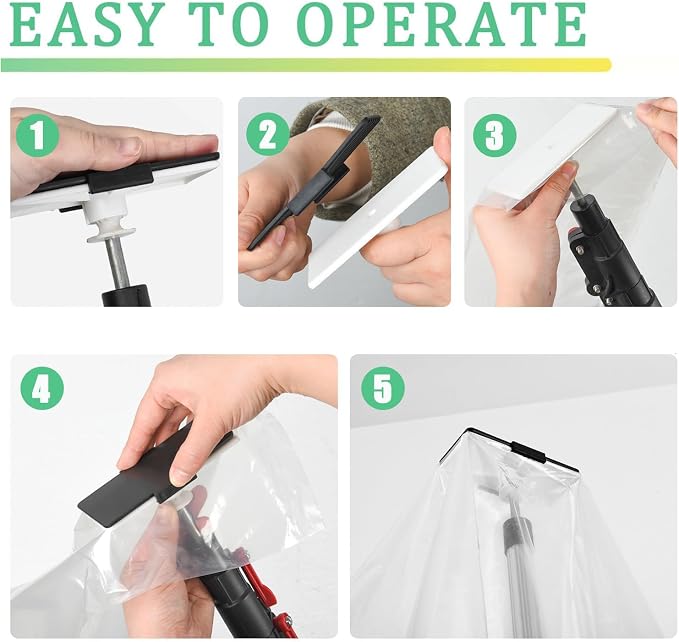 EASY TO OPERATE

1

2

3

4

5