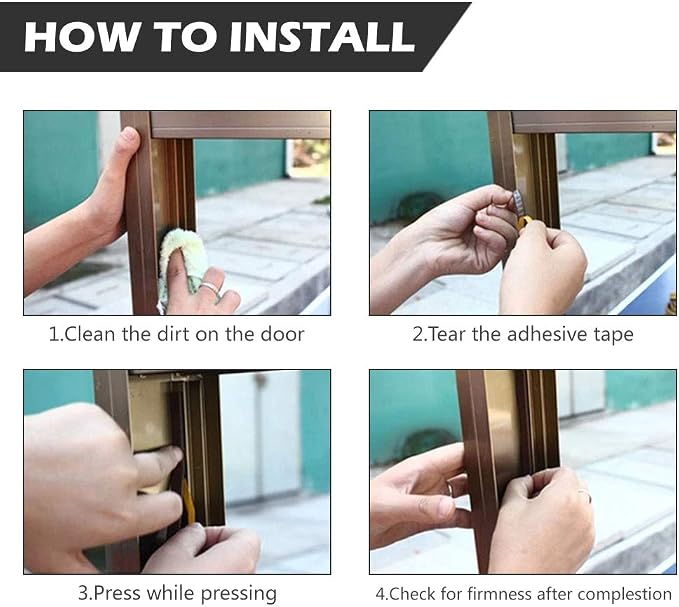 HOW TO INSTALL

1.Clean the dirt on the door

2.Tear the adhesive tape

3.Press while pressing

4.Check for firmness after complestion