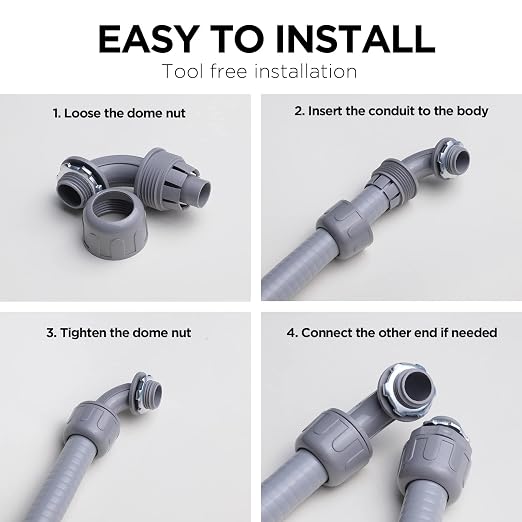 EASY TO INSTALL
Tool free installation

1. Loose the dome nut

2. Insert the conduit to the body

3. Tighten the dome nut

4. Connect the other end if needed