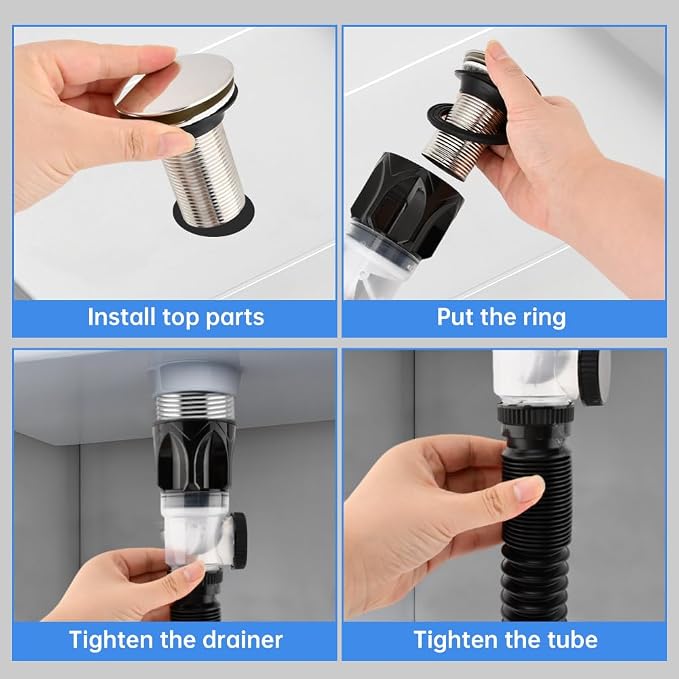 Install top parts

Put the ring

Tighten the drainer

Tighten the tube