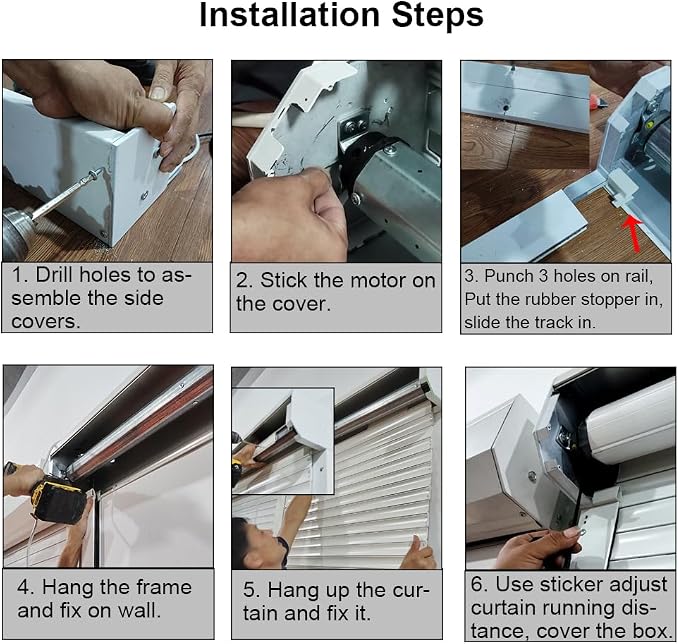 Installation Steps

1. Drill holes to assemble the side covers.

2. Stick the motor on the cover.

3. Punch 3 holes on rail, Put the rubber stopper in, slide the track in.

4. Hang the frame and fix on wall.

5. Hang up the curtain and fix it.

6. Use sticker adjust curtain running distance, cover the box.