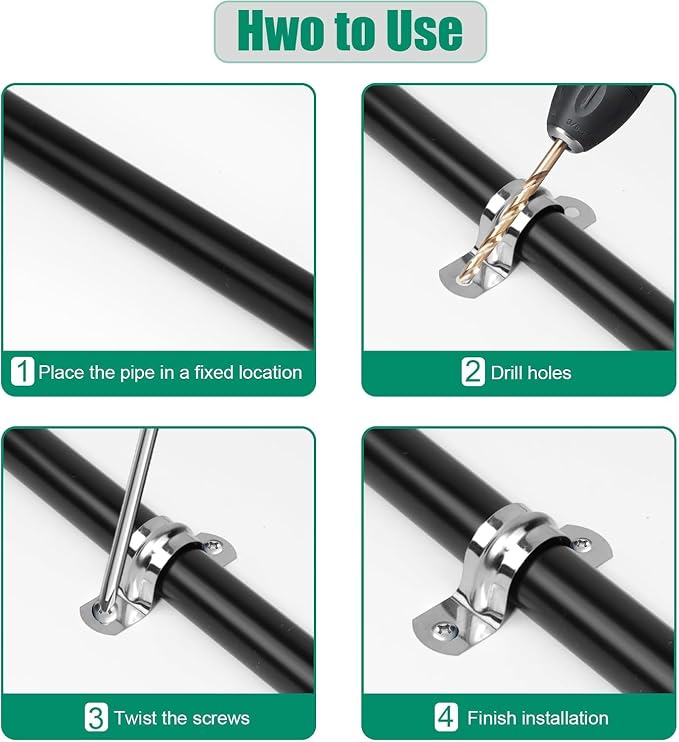 Hwo to Use

1 Place the pipe in a fixed location

2 Drill holes

3 Twist the screws

4 Finish installation