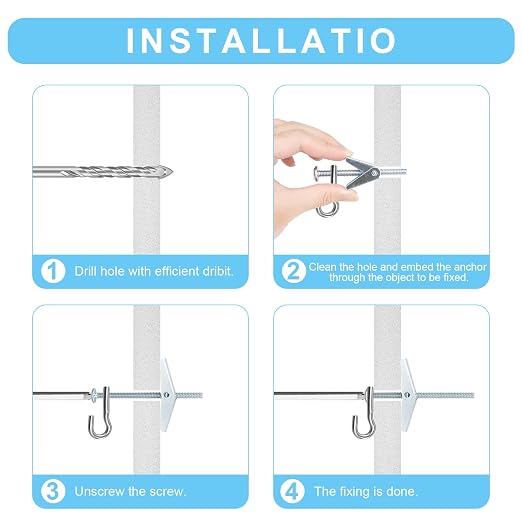 INSTALLATIO

1 Drill hole with efficient dribit.

2 Clean the hole and embed the anchor through the object to be fixed.

3 Unscrew the screw.

4 The fixing is done.