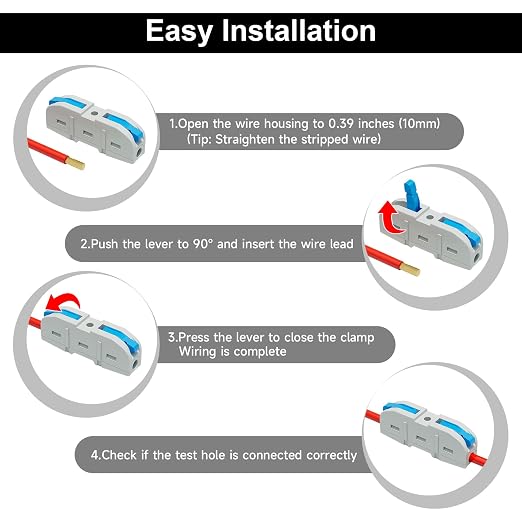 Easy Installation

1.Open the wire housing to 0.39 inches (10mm)
(Tip: Straighten the stripped wire)

2.Push the lever to 90° and insert the wire lead

3.Press the lever to close the clamp
Wiring is complete

4.Check if the test hole is connected correctly