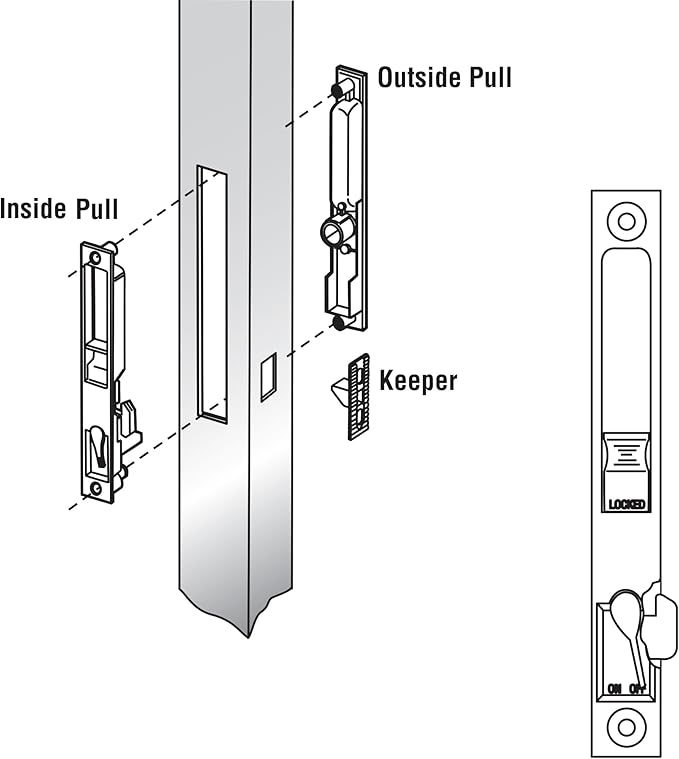 Outside Pull

Inside Pull

Keeper

LOCKED

ON OFF