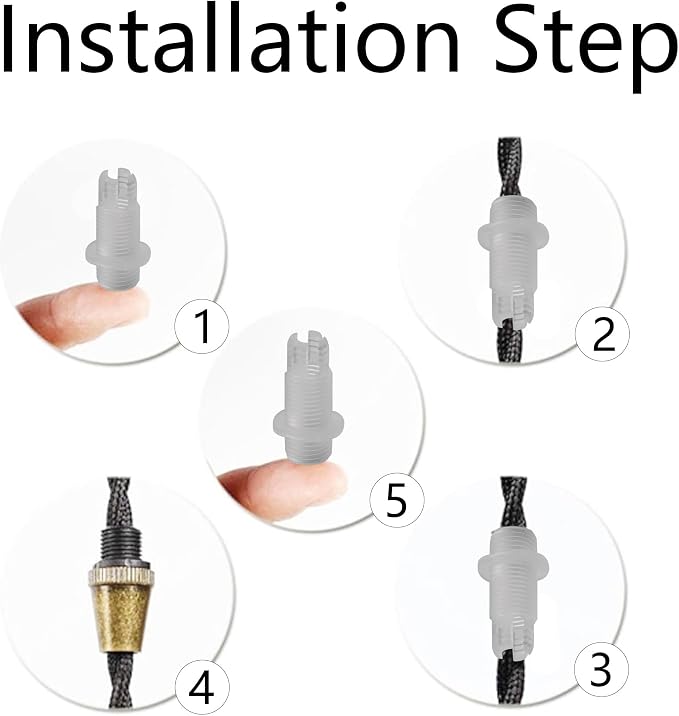 Installation Step

1

2

5

4

3