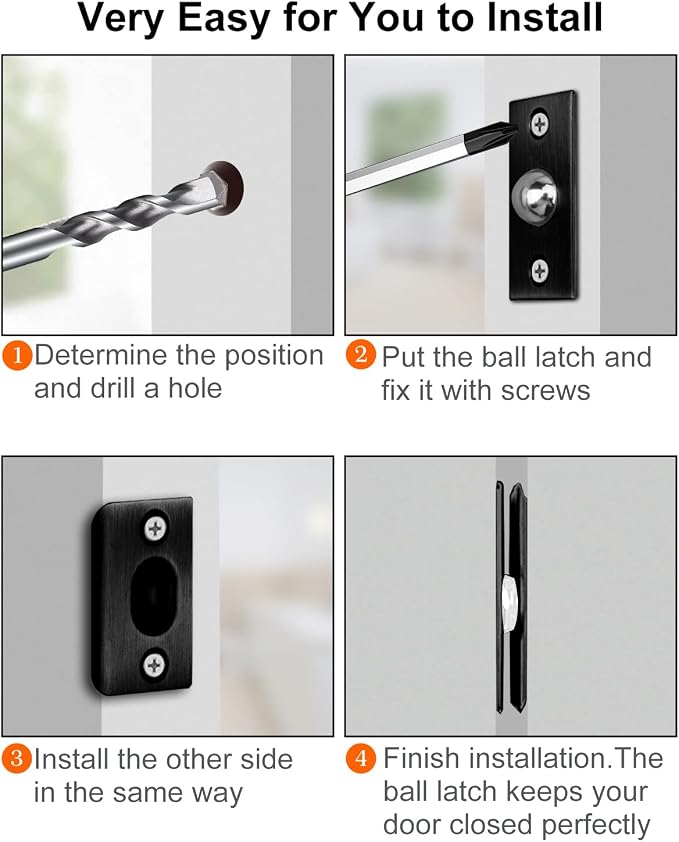 Very Easy for You to Install

1 Determine the position and drill a hole

2 Put the ball latch and fix it with screws

3 Install the other side in the same way

4 Finish installation.The ball latch keeps your door closed perfectly