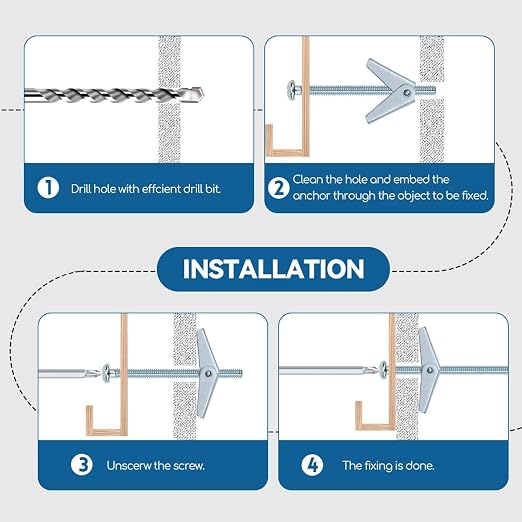 1 Drill hole with effcient drill bit.

2 Clean the hole and embed the anchor through the object to be fixed.

INSTALLATION

3 Unscerw the screw.

4 The fixing is done.