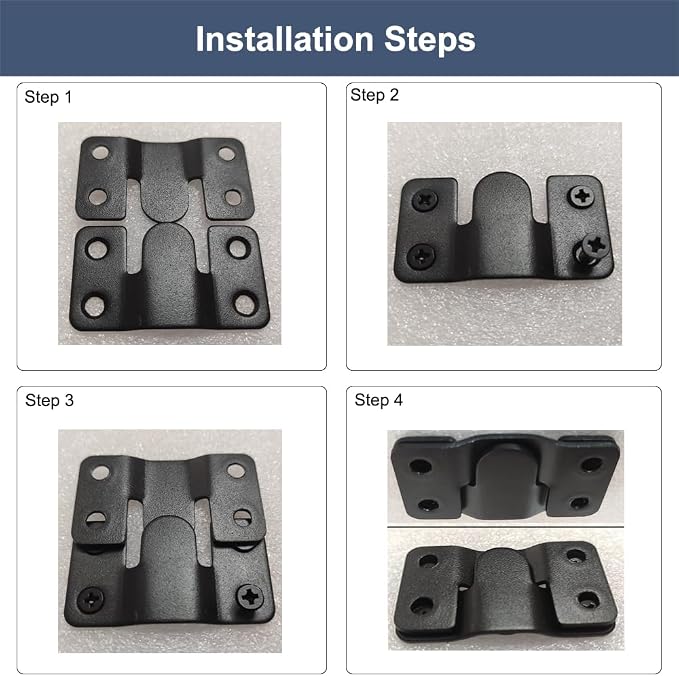 Installation Steps

Step 1

Step 2

Step 3

Step 4