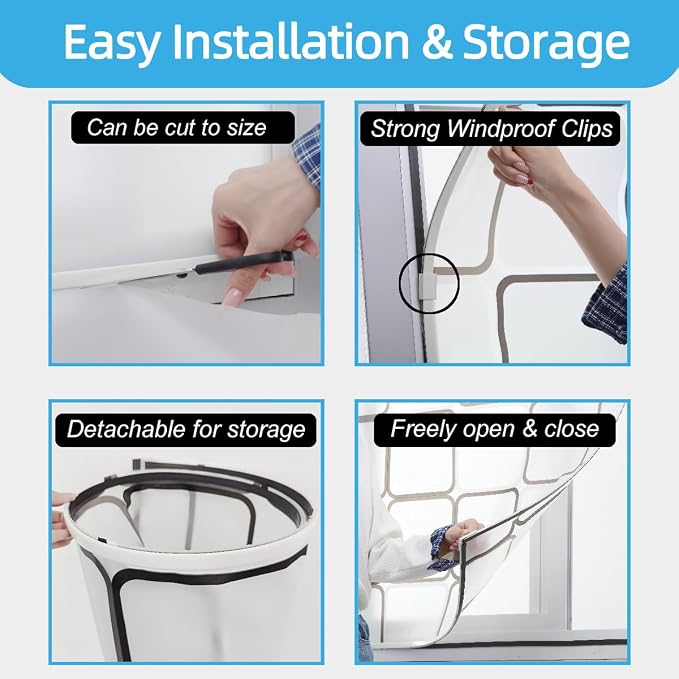 Easy Installation & Storage

Can be cut to size

Strong Windproof Clips

Detachable for storage

Freely open & close